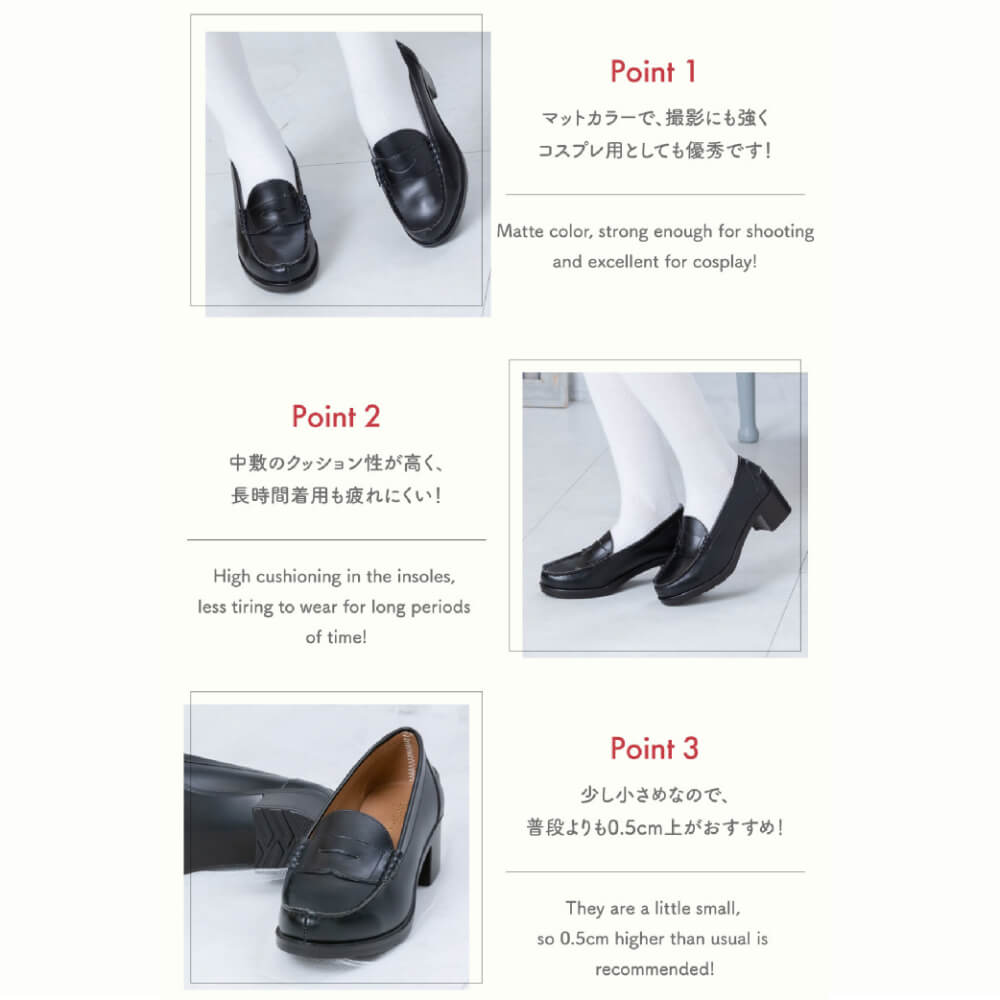 Point 1

マットカラーで、撮影にも強く
コスプレ用としても優秀です！

Matte color, strong enough for shooting and excellent for cosplay!

Point 2

中敷のクッション性が高く、
長時間着用も疲れにくい！

High cushioning in the insoles, less tiring to wear for long periods of time!

Point 3

少し小さめなので、
普段よりも0.5cm上がおすすめ！

They are a little small, so 0.5cm higher than usual is recommended!